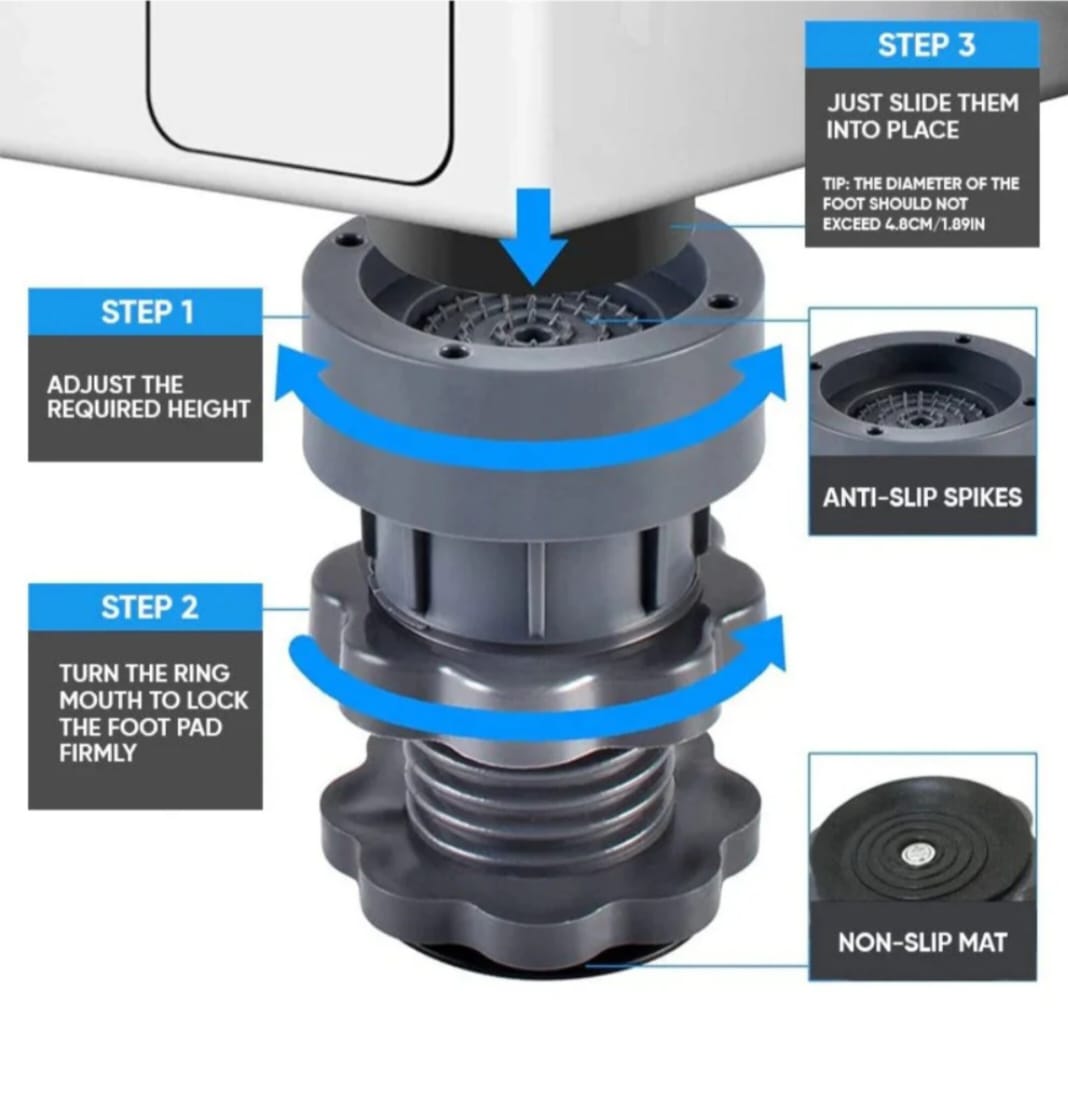 STEP 3

JUST SLIDE THEM INTO PLACE

TIP: THE DIAMETER OF THE FOOT SHOULD NOT EXCEED 4.8CM/1.89IN

STEP 1

ADJUST THE REQUIRED HEIGHT

ANTI-SLIP SPIKES

STEP 2

TURN THE RING MOUTH TO LOCK THE FOOT PAD FIRMLY

NON-SLIP MAT